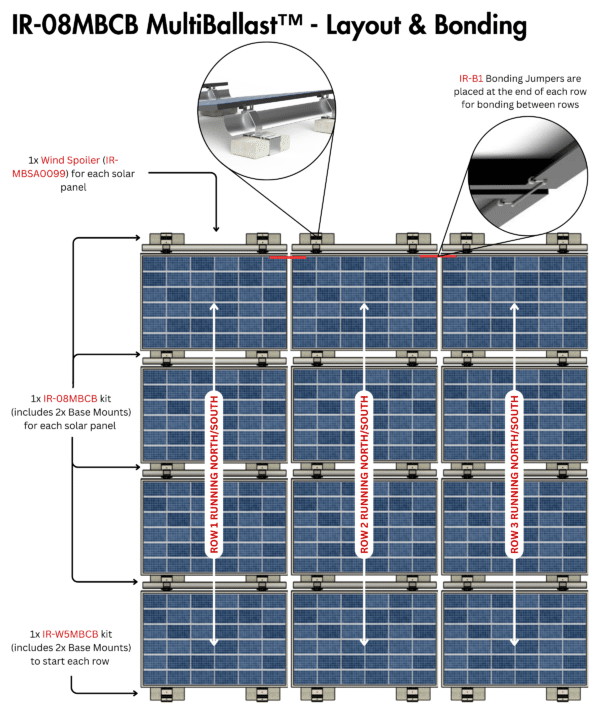 IR-08MBCB MultiBallast™ - Layout & Bonding

IR-B1 Bonding Jumpers are placed at the end of each row for bonding between rows

1x Wind Spoiler (IR-MBSA0099) for each solar panel

1x IR-08MBCB kit (includes 2x Base Mounts) for each solar panel

1x IR-W5MBCB kit (includes 2x Base Mounts) to start each row

ROW 1 RUNNING NORTH/SOUTH

ROW 2 RUNNING NORTH/SOUTH

ROW 3 RUNNING NORTH/SOUTH