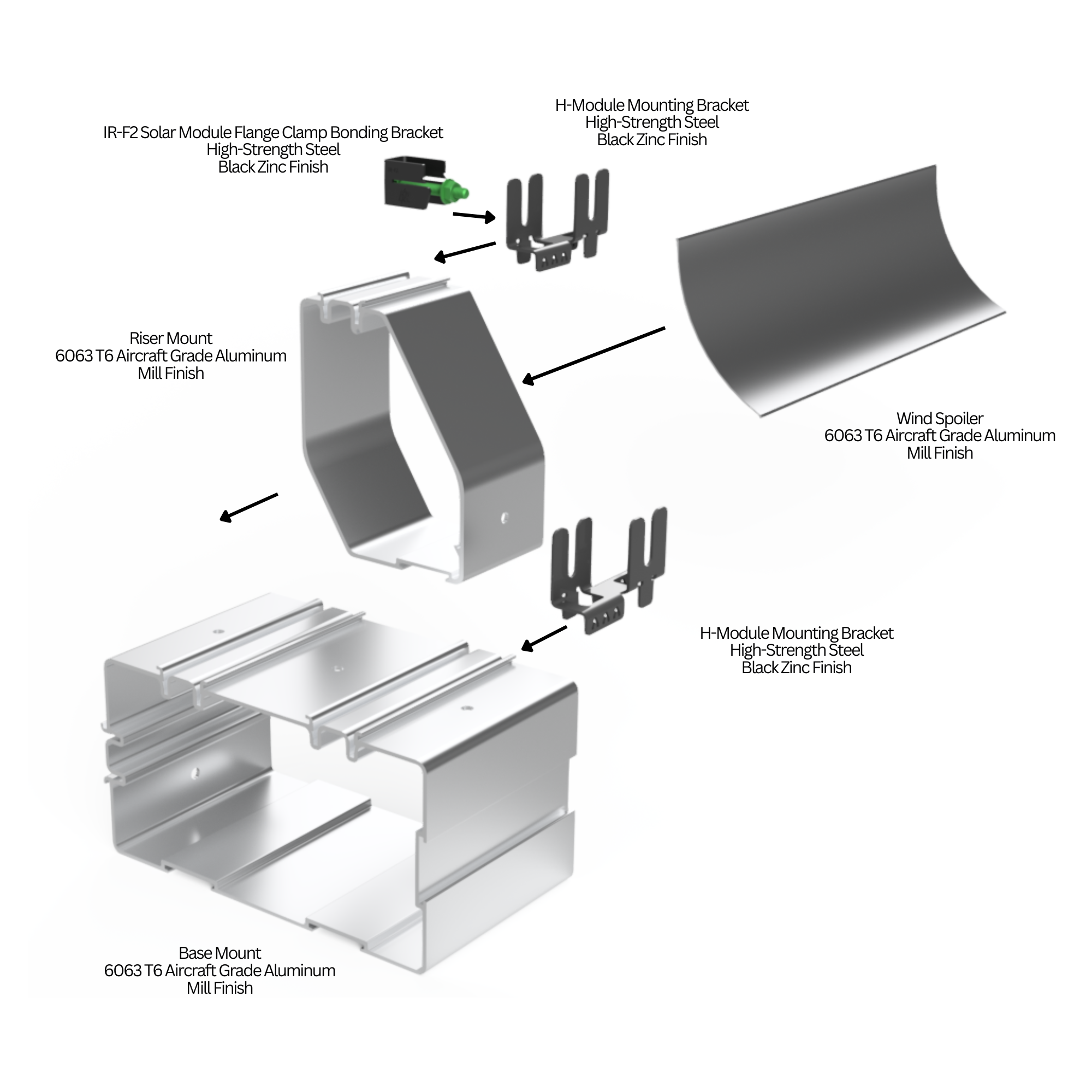 H-Module Mounting Bracket
High-Strength Steel
Black Zinc Finish

IR-F2 Solar Module Flange Clamp Bonding Bracket
High-Strength Steel
Black Zinc Finish

Riser Mount
6063 T6 Aircraft Grade Aluminum
Mill Finish

Wind Spoiler
6063 T6 Aircraft Grade Aluminum
Mill Finish

H-Module Mounting Bracket
High-Strength Steel
Black Zinc Finish

Base Mount
6063 T6 Aircraft Grade Aluminum
Mill Finish